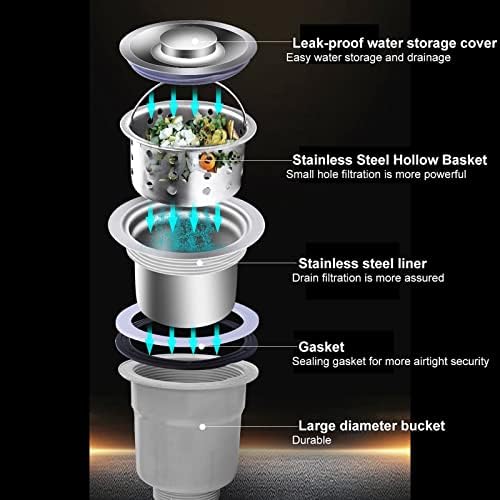 Leak-proof water storage cover
Easy water storage and drainage

Stainless Steel Hollow Basket
Small hole filtration is more powerful

Stainless steel liner
Drain filtration is more assured

Gasket
Sealing gasket for more airtight security

Large diameter bucket
Durable