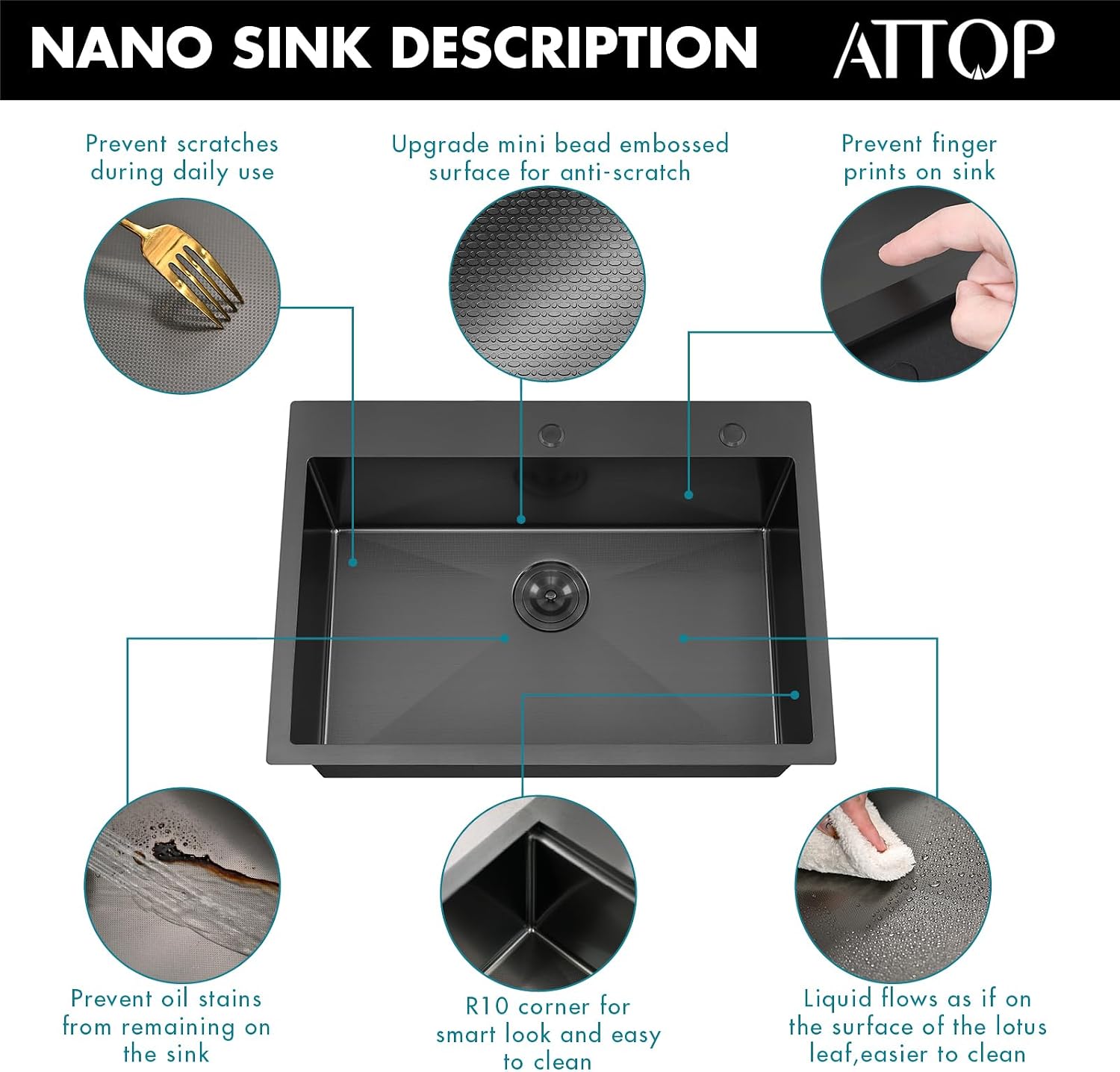 NANO SINK DESCRIPTION

ATTOP

Prevent scratches during daily use

Upgrade mini bead embossed surface for anti-scratch

Prevent finger prints on sink

Prevent oil stains from remaining on the sink

R10 corner for smart look and easy to clean

Liquid flows as if on the surface of the lotus leaf,easier to clean