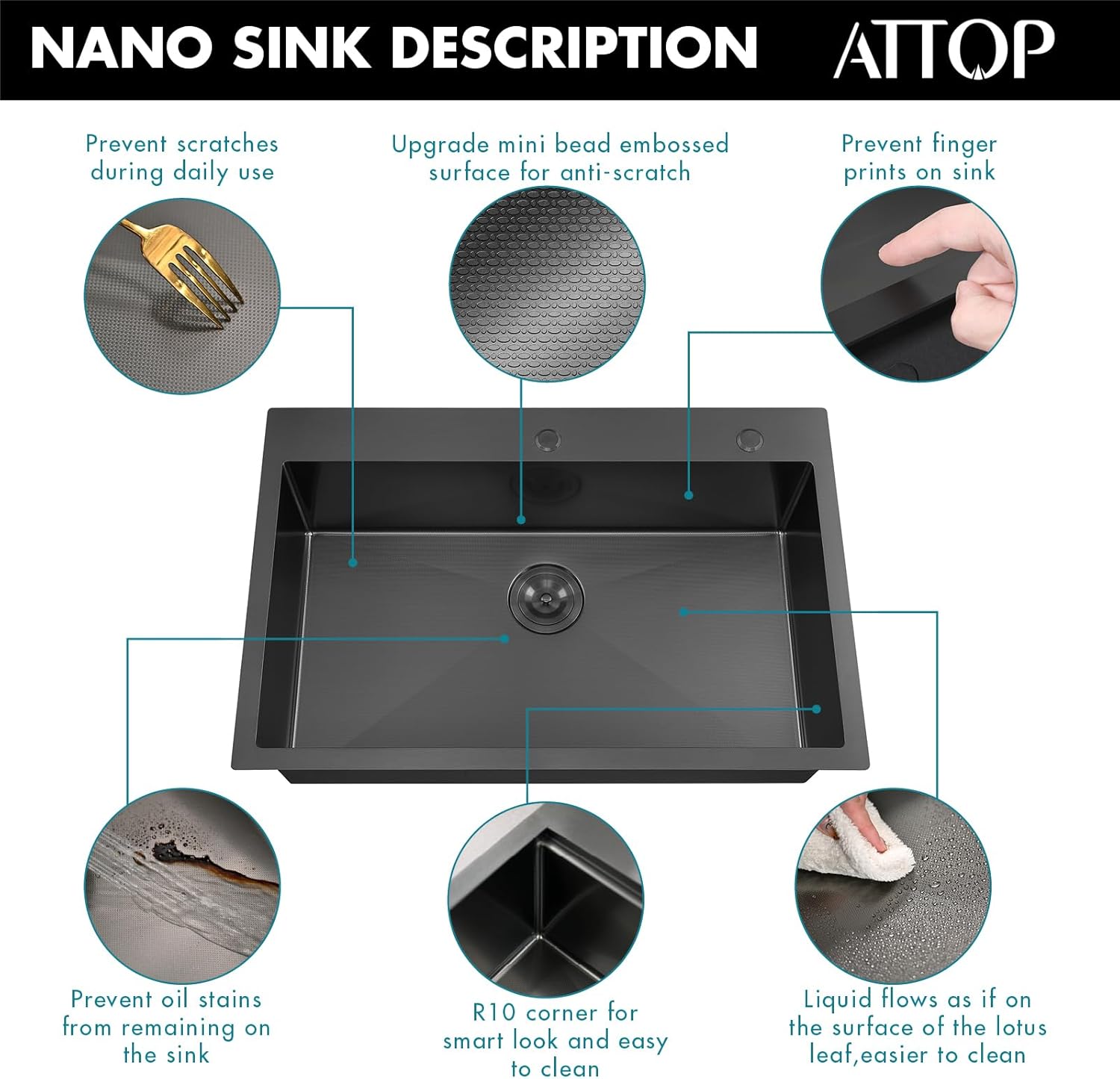 NANO SINK DESCRIPTION

ATTOP

Prevent scratches during daily use

Upgrade mini bead embossed surface for anti-scratch

Prevent finger prints on sink

Prevent oil stains from remaining on the sink

R10 corner for smart look and easy to clean

Liquid flows as if on the surface of the lotus leaf,easier to clean