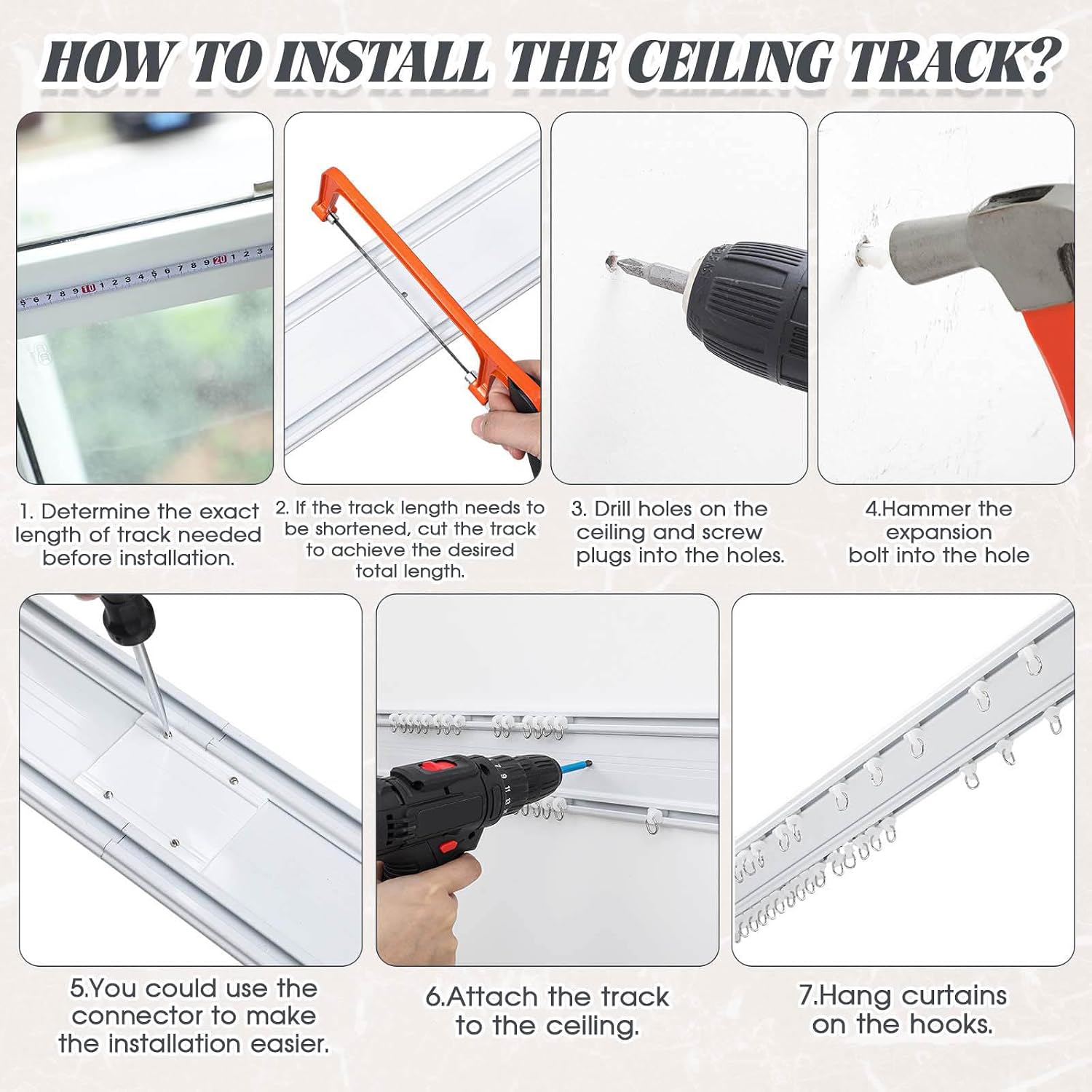 HOW TO INSTALL THE CEILING TRACK?

1. Determine the exact length of track needed before installation.

2. If the track length needs to be shortened, cut the track to achieve the desired total length.

3. Drill holes on the ceiling and screw plugs into the holes.

4.Hammer the expansion bolt into the hole

5.You could use the connector to make the installation easier.

6.Attach the track to the ceiling.

7.Hang curtains on the hooks.