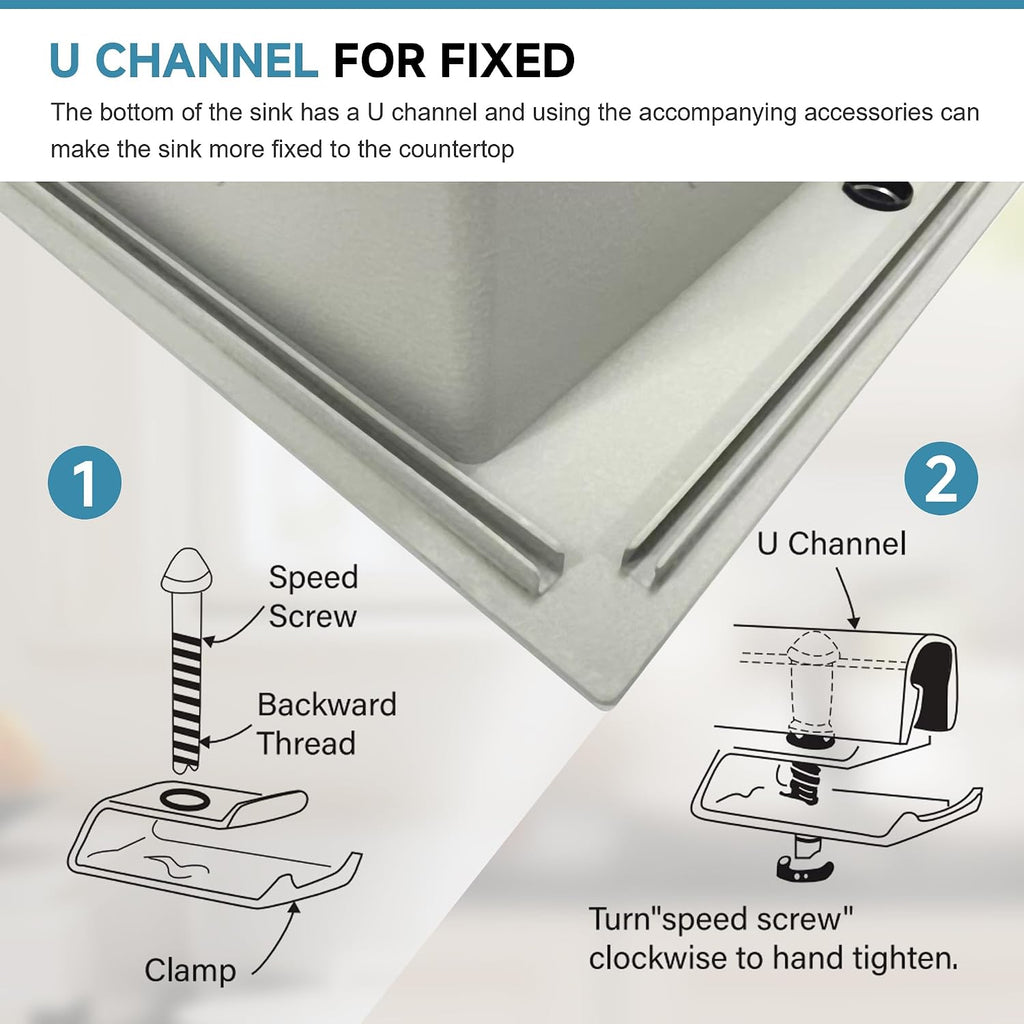 U CHANNEL FOR FIXED

The bottom of the sink has a U channel and using the accompanying accessories can make the sink more fixed to the countertop

1

Speed Screw

Backward Thread

Clamp

2

U Channel

Turn"speed screw" clockwise to hand tighten.