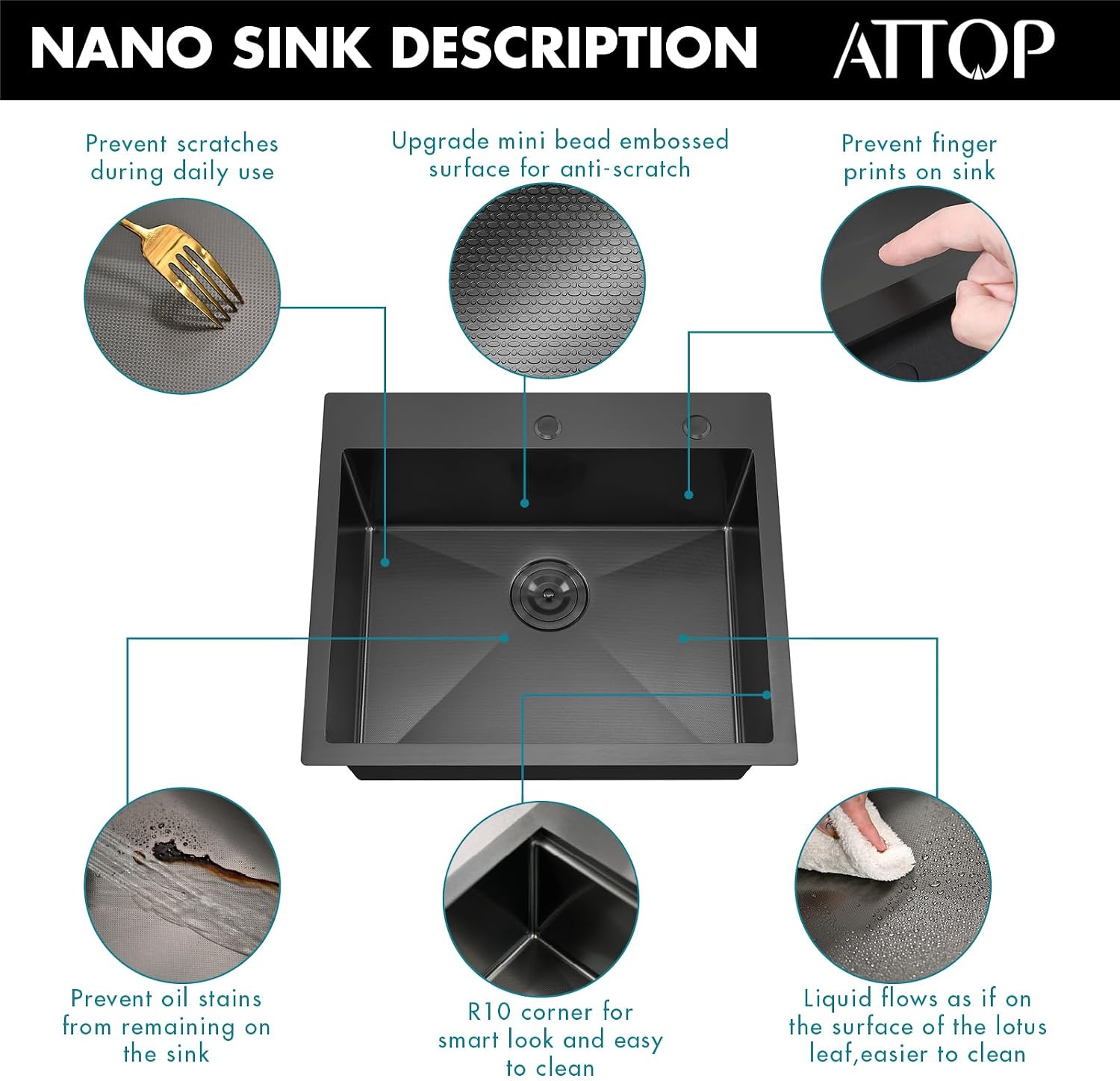 NANO SINK DESCRIPTION ATTOP

Prevent scratches during daily use

Upgrade mini bead embossed surface for anti-scratch

Prevent finger prints on sink

Prevent oil stains from remaining on the sink

R10 corner for smart look and easy to clean

Liquid flows as if on the surface of the lotus leaf,easier to clean