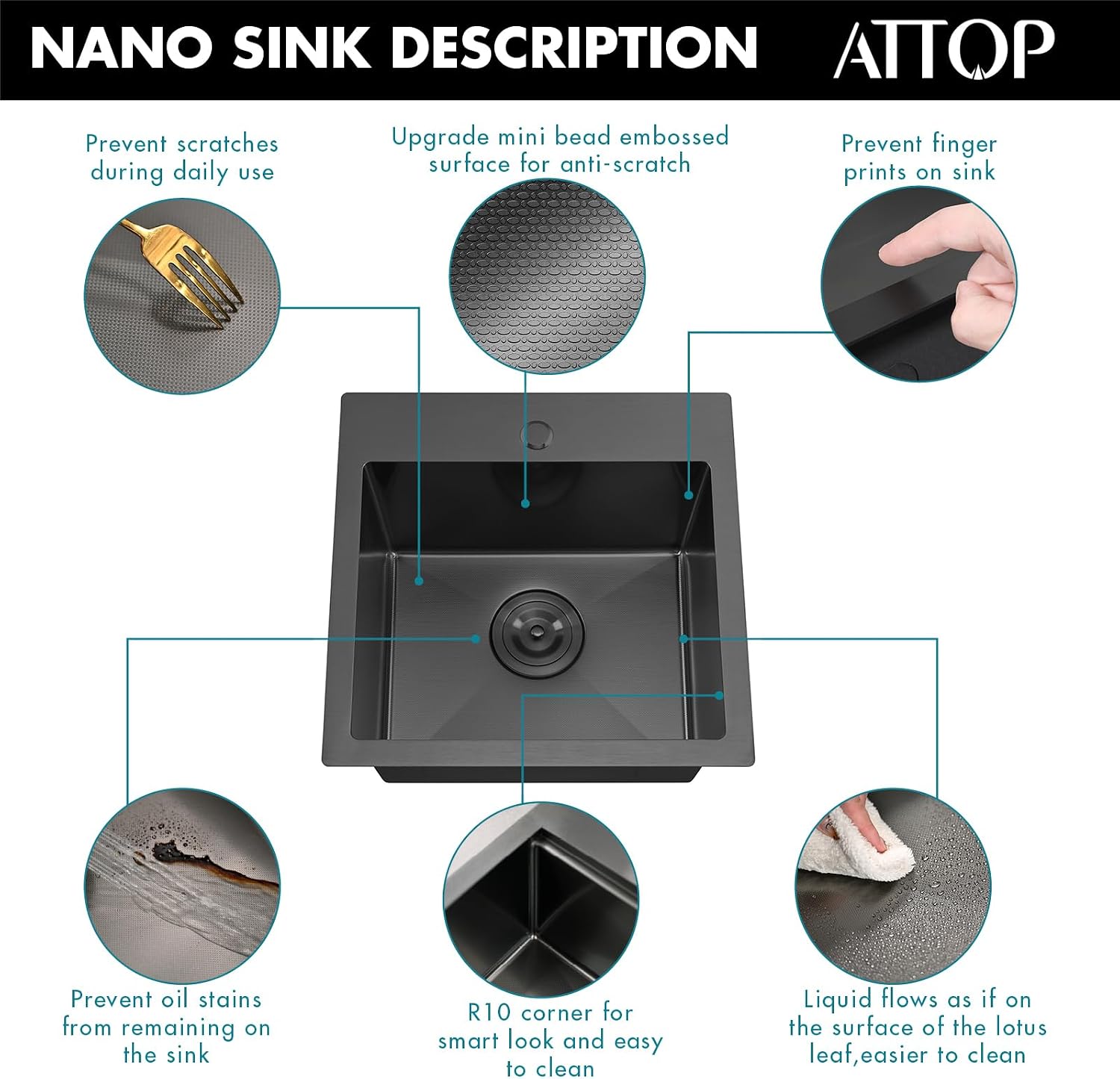 NANO SINK DESCRIPTION ATTOP

Prevent scratches during daily use

Upgrade mini bead embossed surface for anti-scratch

Prevent finger prints on sink

Prevent oil stains from remaining on the sink

R10 corner for smart look and easy to clean

Liquid flows as if on the surface of the lotus leaf,easier to clean