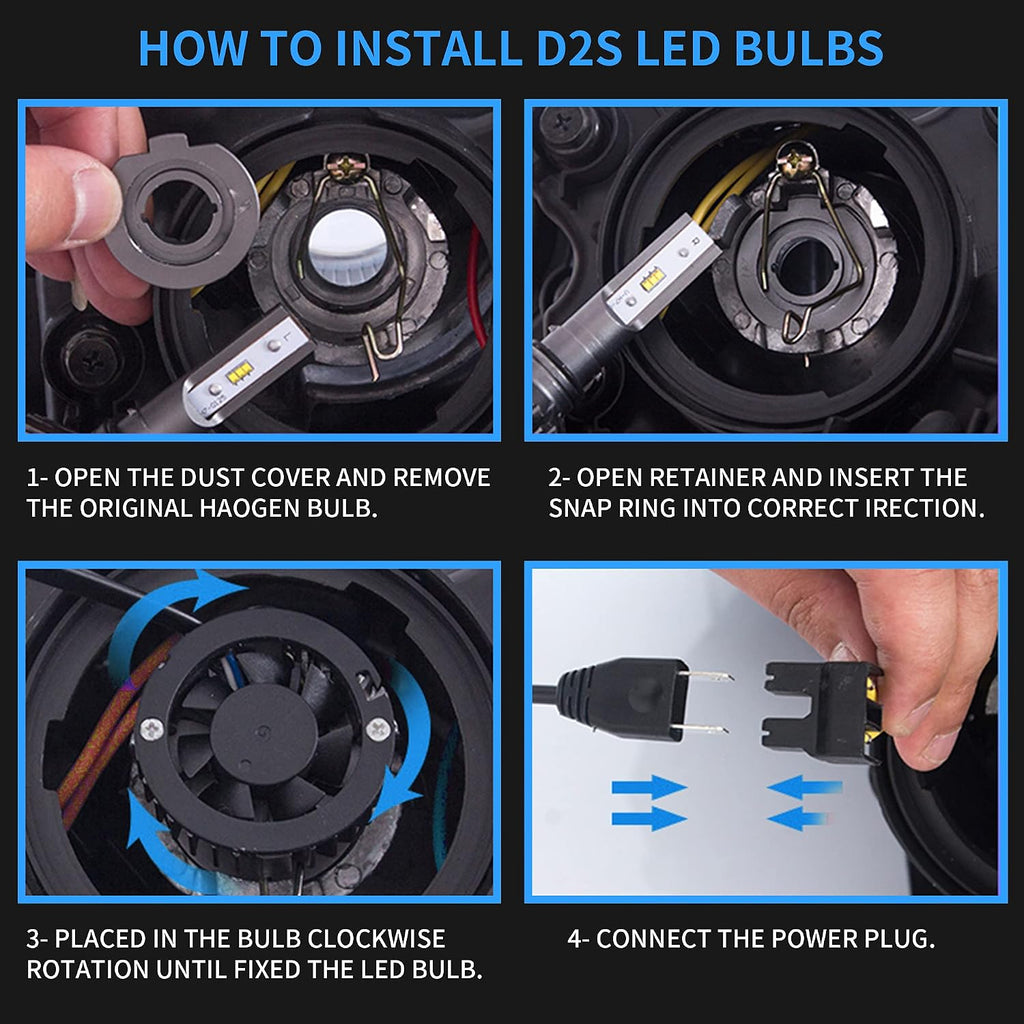 HOW TO INSTALL D2S LED BULBS

1- OPEN THE DUST COVER AND REMOVE THE ORIGINAL HAOGEN BULB.

2- OPEN RETAINER AND INSERT THE SNAP RING INTO CORRECT IRECTION.

3- PLACED IN THE BULB CLOCKWISE ROTATION UNTIL FIXED THE LED BULB.

4- CONNECT THE POWER PLUG.