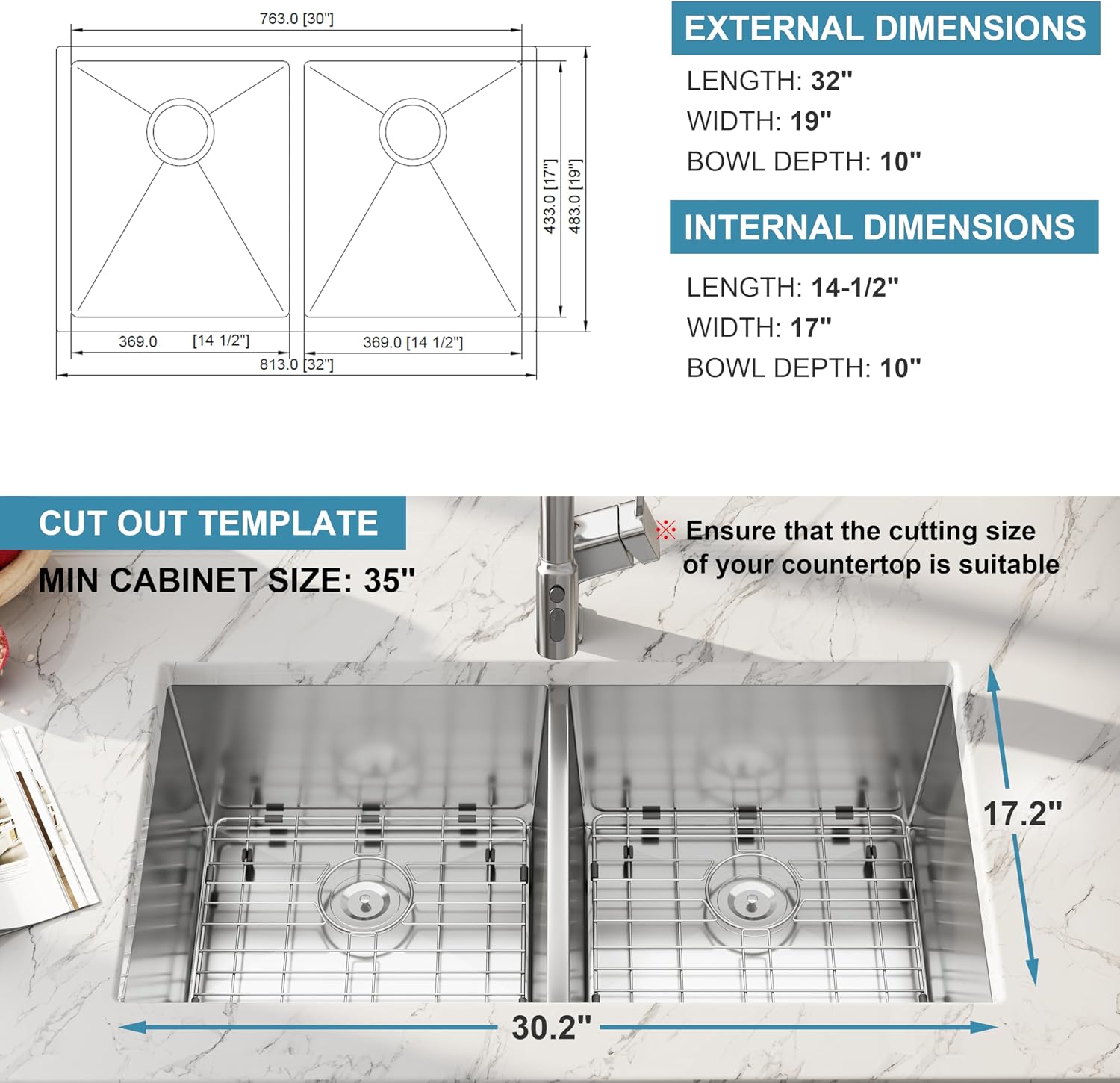 763.0 [30"]

433.0 [17"]

483.0 [19"]

369.0 [14 1/2"]

369.0 [14 1/2"]

813.0 [32"]

EXTERNAL DIMENSIONS

LENGTH: 32"

WIDTH: 19"

BOWL DEPTH: 10"

INTERNAL DIMENSIONS

LENGTH: 14-1/2"

WIDTH: 17"

BOWL DEPTH: 10"

CUT OUT TEMPLATE

MIN CABINET SIZE: 35"

※ Ensure that the cutting size of your countertop is suitable

17.2"

30.2"