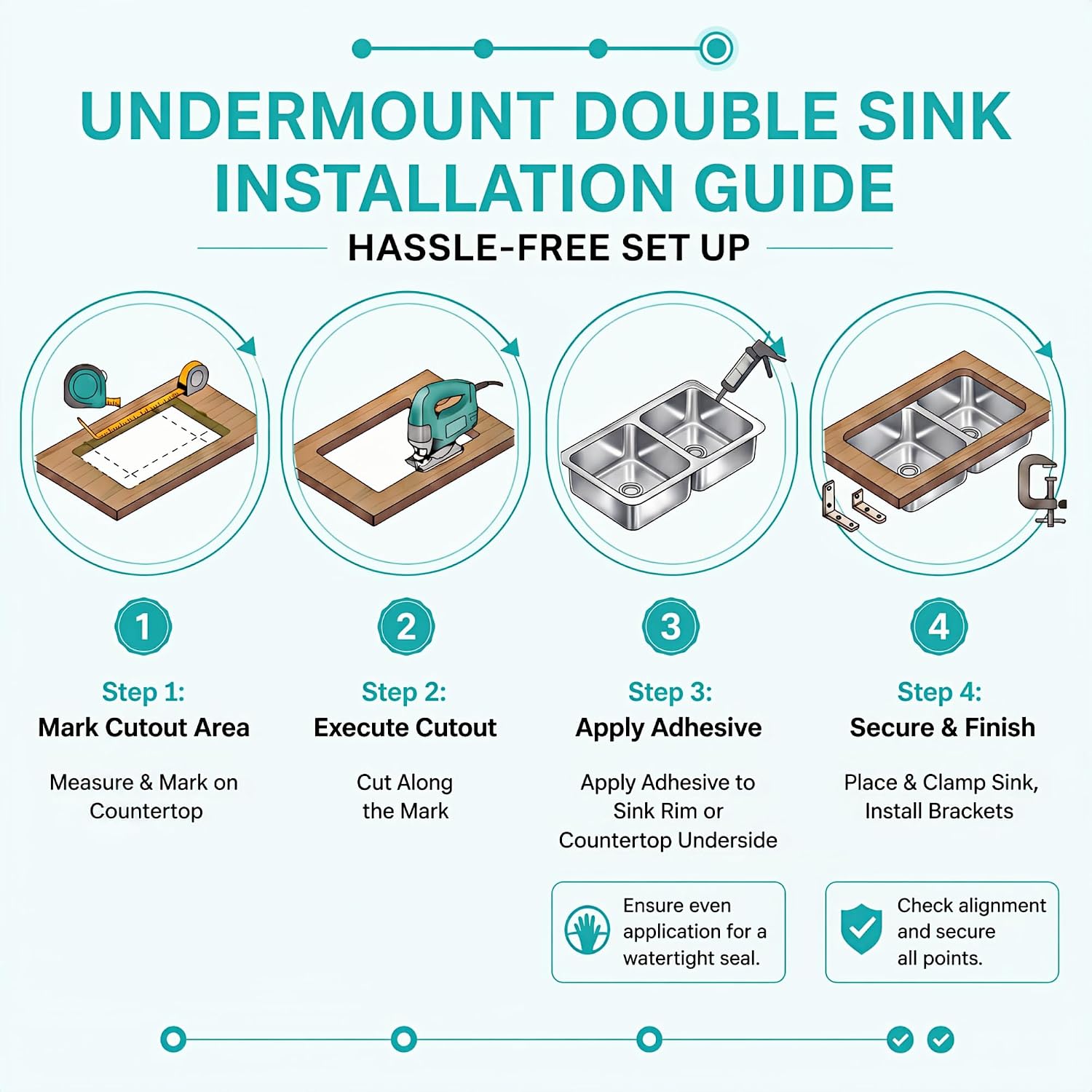 UNDERMOUNT DOUBLE SINK INSTALLATION GUIDE

HASSLE-FREE SET UP

1

Step 1:
Mark Cutout Area

Measure & Mark on Countertop

2

Step 2:
Execute Cutout

Cut Along the Mark

3

Step 3:
Apply Adhesive

Apply Adhesive to Sink Rim or Countertop Underside

Ensure even application for a watertight seal.

4

Step 4:
Secure & Finish

Place & Clamp Sink, Install Brackets

Check alignment and secure all points.