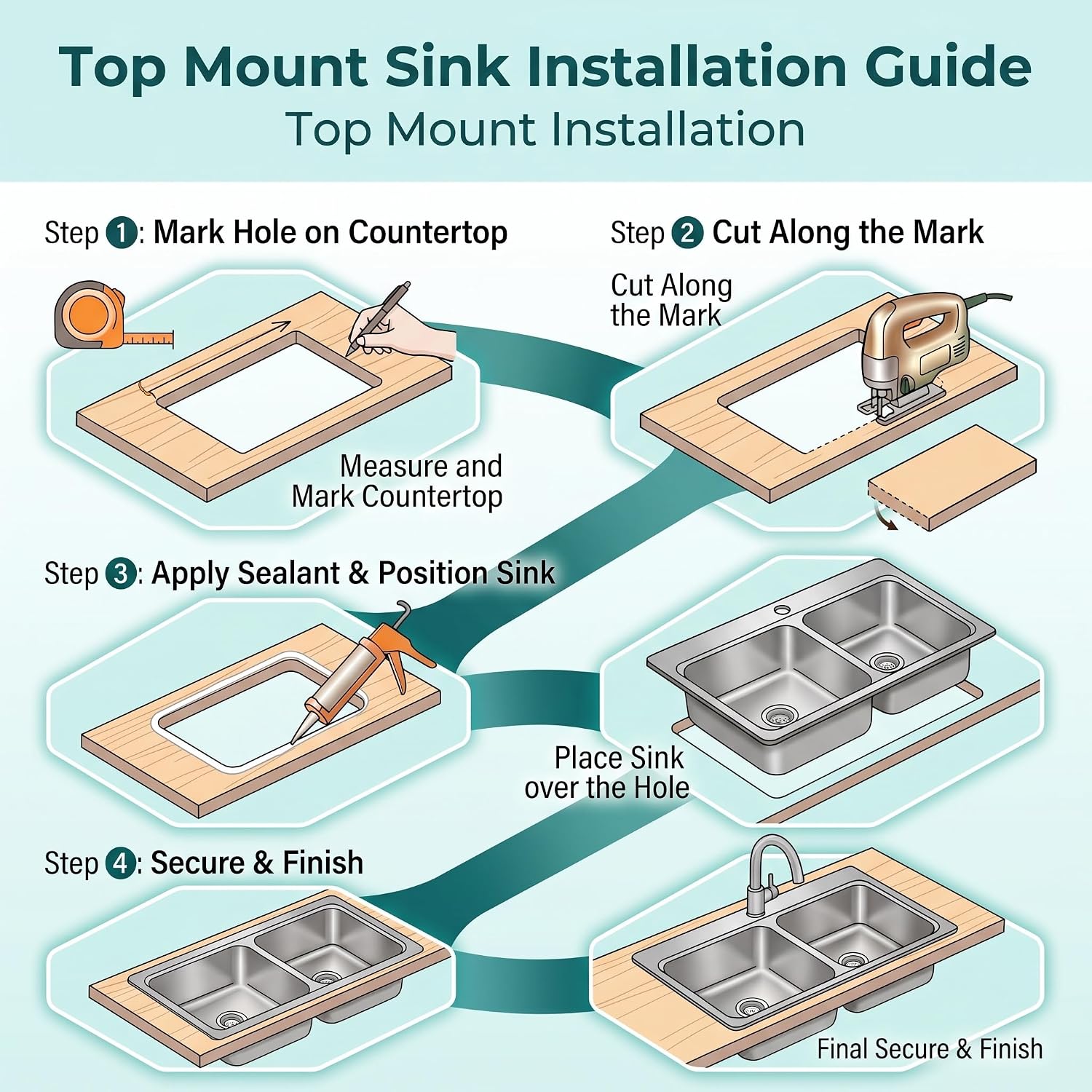 Top Mount Sink Installation Guide
Top Mount Installation

Step 1: Mark Hole on Countertop

Measure and Mark Countertop

Step 2 Cut Along the Mark

Cut Along the Mark

Step 3: Apply Sealant & Position Sink

Place Sink over the Hole

Step 4: Secure & Finish

Final Secure & Finish