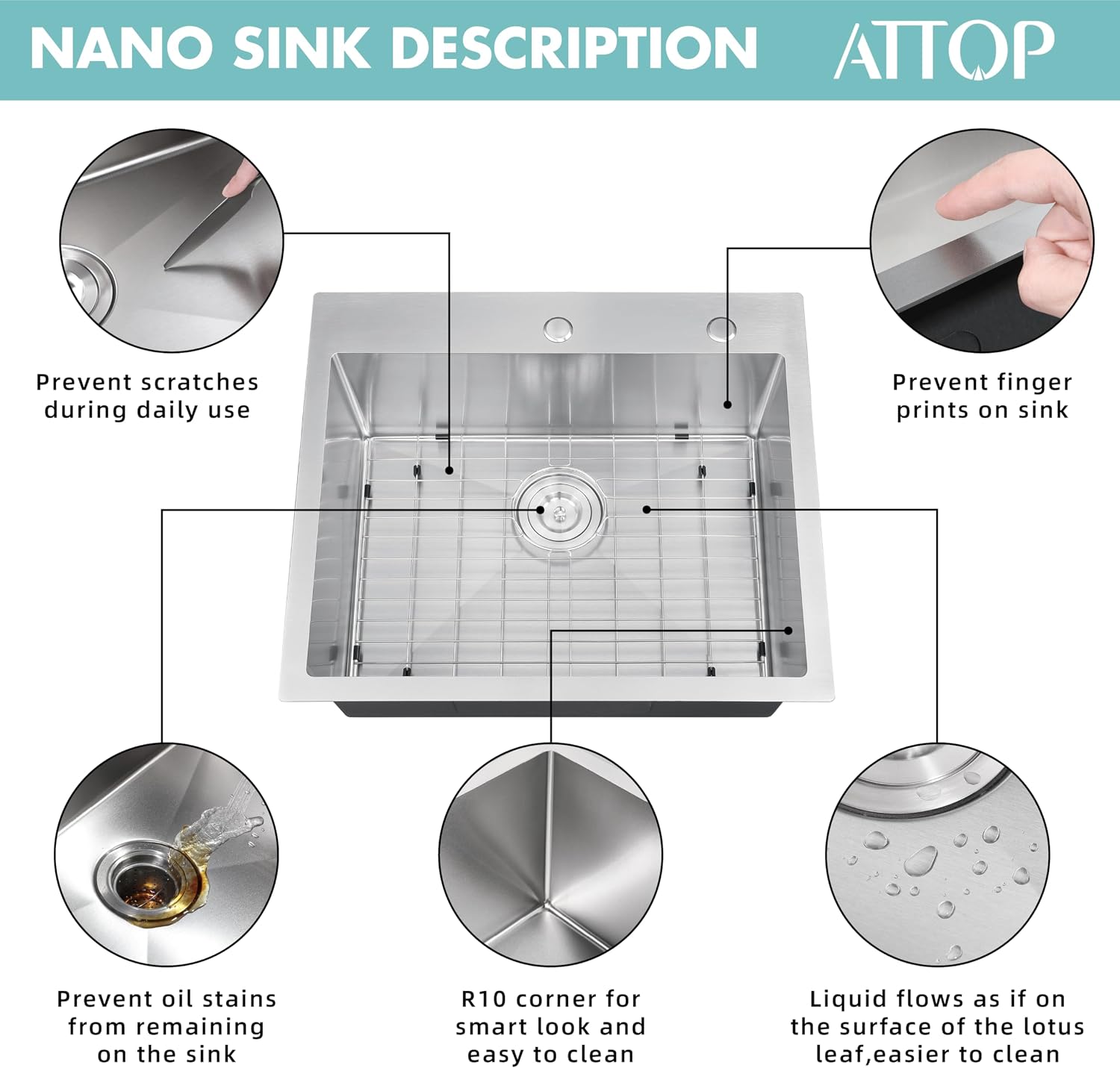 NANO SINK DESCRIPTION

ATTOP

Prevent scratches during daily use

Prevent finger prints on sink

Prevent oil stains from remaining on the sink

R10 corner for smart look and easy to clean

Liquid flows as if on the surface of the lotus leaf,easier to clean