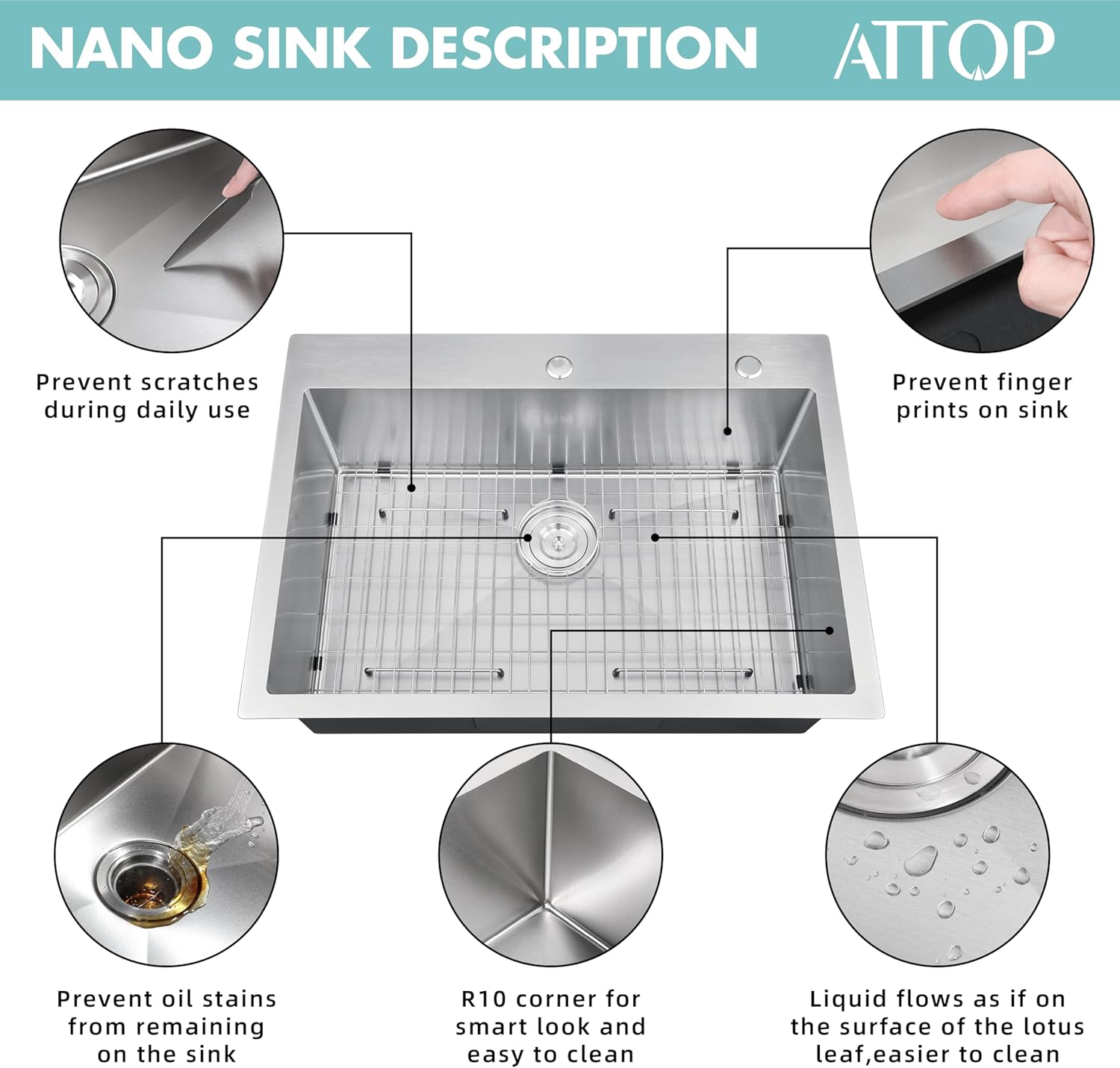 NANO SINK DESCRIPTION ATTOP

Prevent scratches during daily use

Prevent finger prints on sink

Prevent oil stains from remaining on the sink

R10 corner for smart look and easy to clean

Liquid flows as if on the surface of the lotus leaf,easier to clean