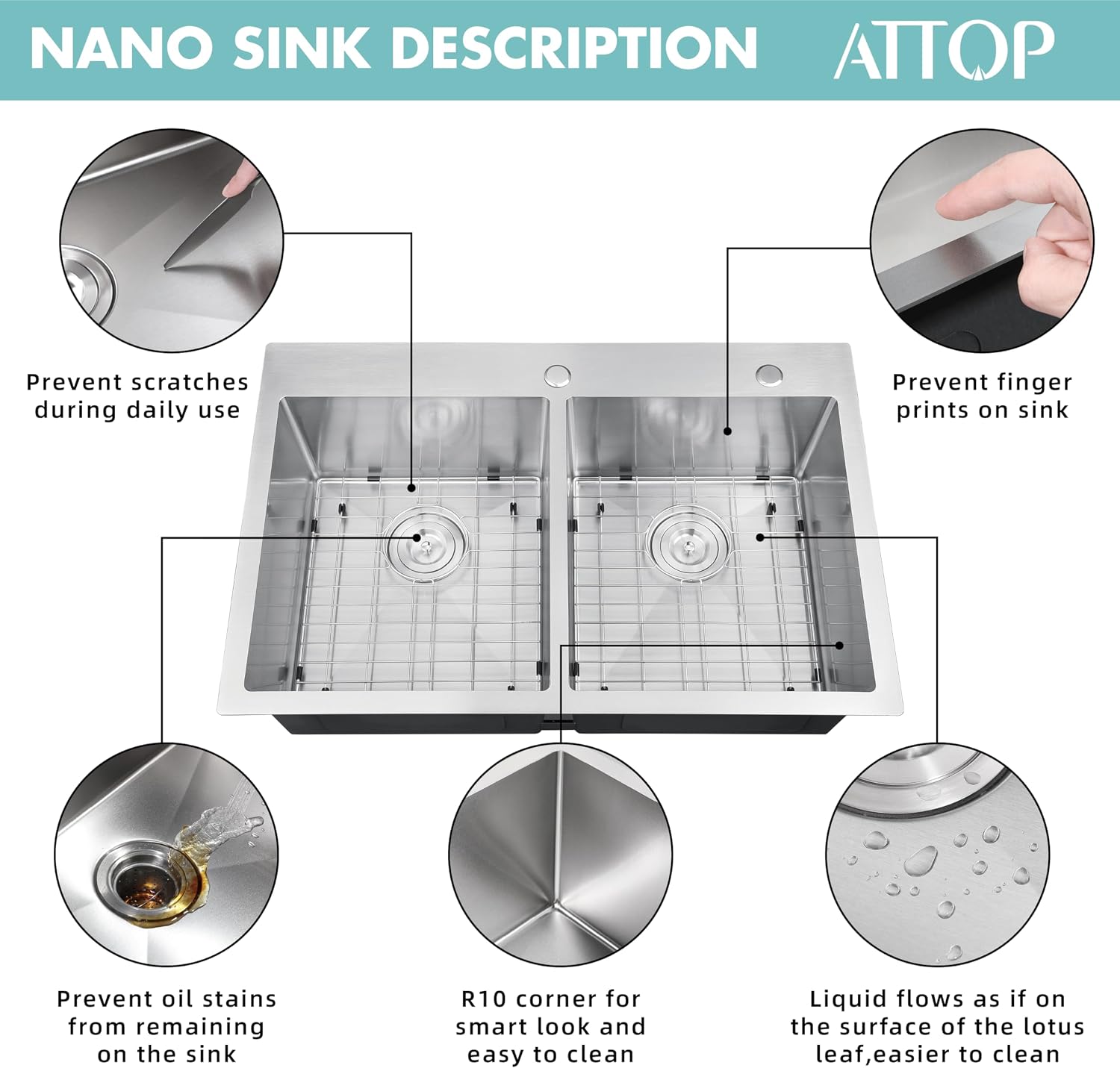 NANO SINK DESCRIPTION

ATTOP

Prevent scratches during daily use

Prevent finger prints on sink

Prevent oil stains from remaining on the sink

R10 corner for smart look and easy to clean

Liquid flows as if on the surface of the lotus leaf,easier to clean