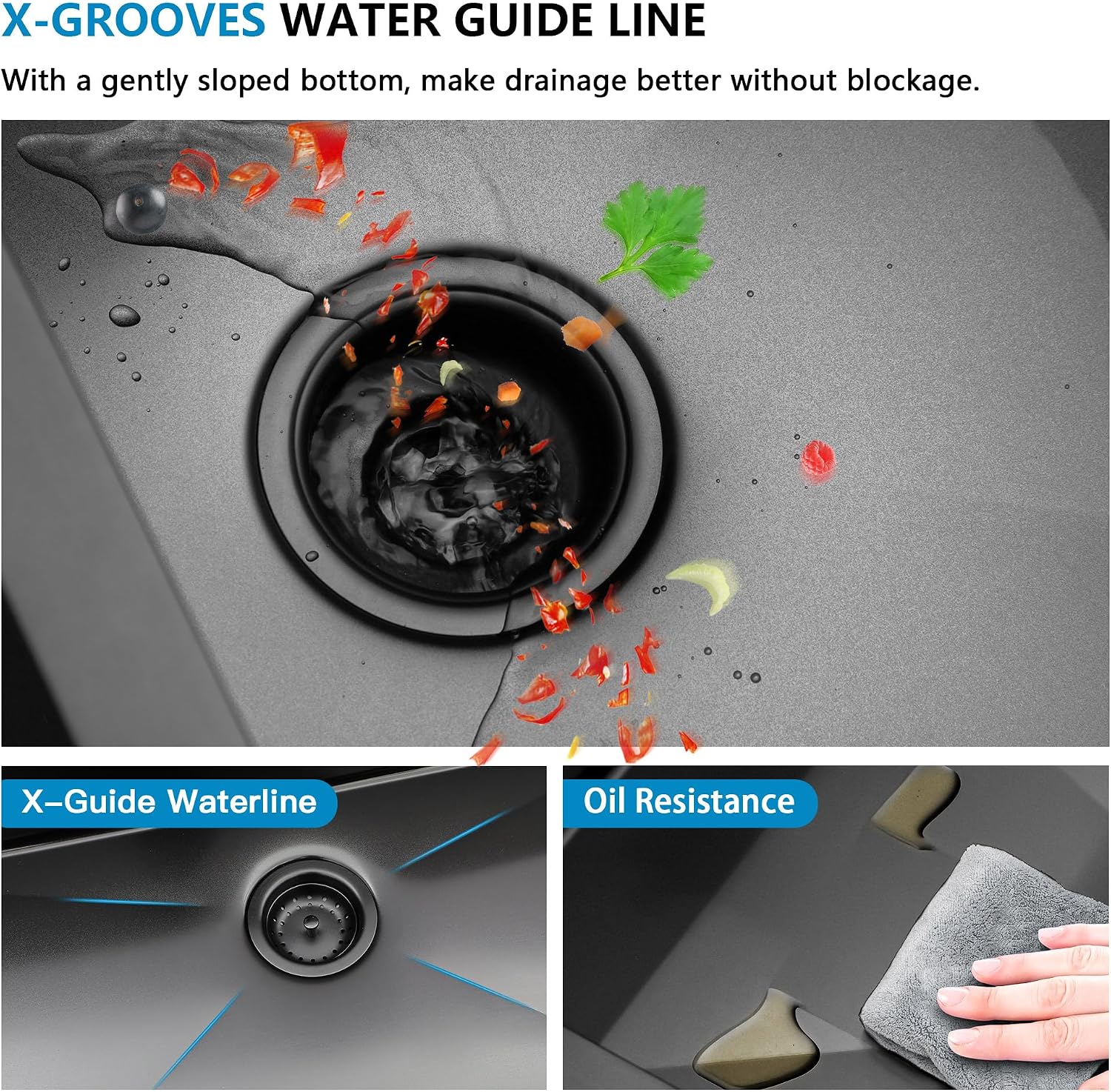 X-GROOVES WATER GUIDE LINE

With a gently sloped bottom, make drainage better without blockage.

X–Guide Waterline

Oil Resistance