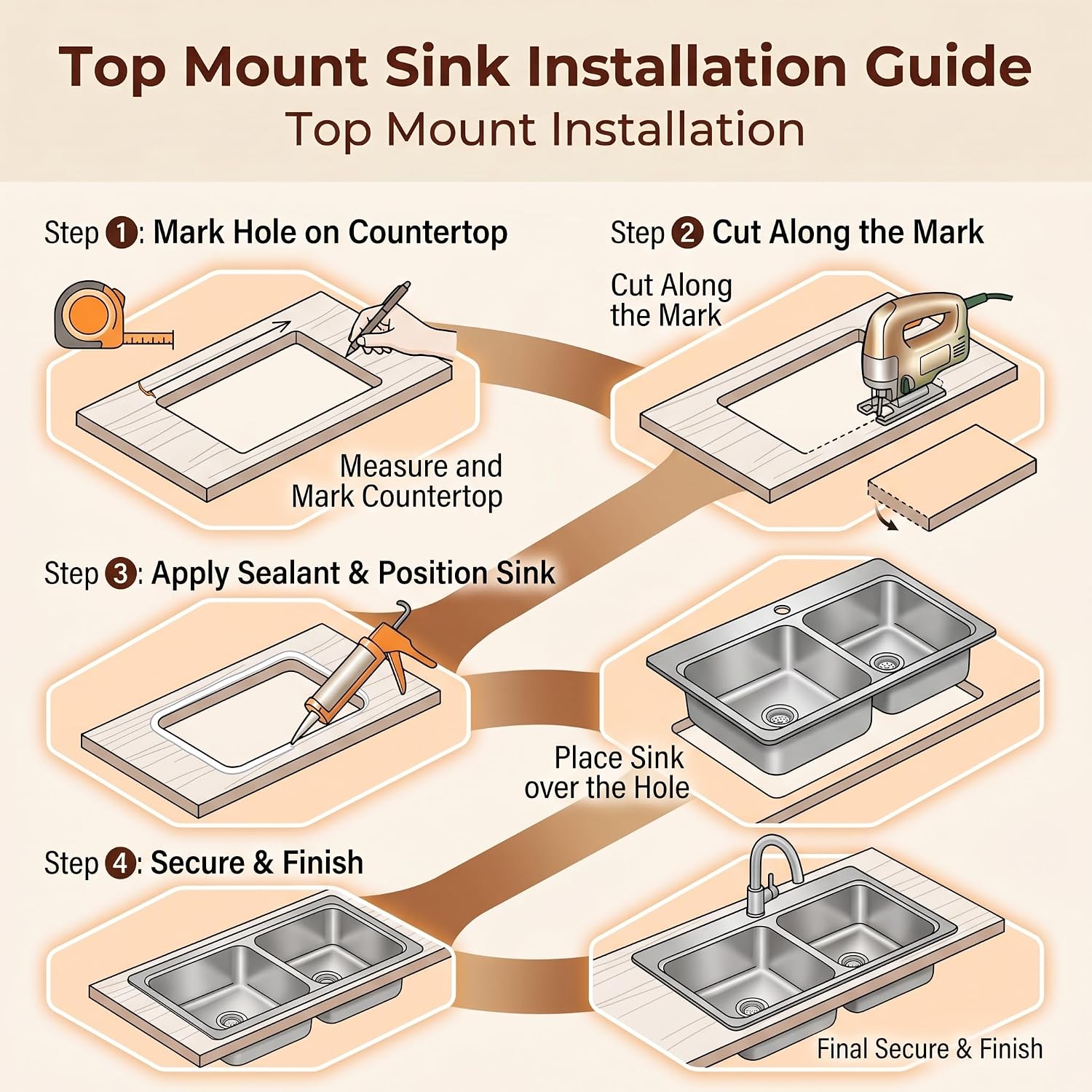 Top Mount Sink Installation Guide
Top Mount Installation

Step 1: Mark Hole on Countertop

Measure and Mark Countertop

Step 2 Cut Along the Mark

Cut Along the Mark

Step 3: Apply Sealant & Position Sink

Place Sink over the Hole

Step 4: Secure & Finish

Final Secure & Finish